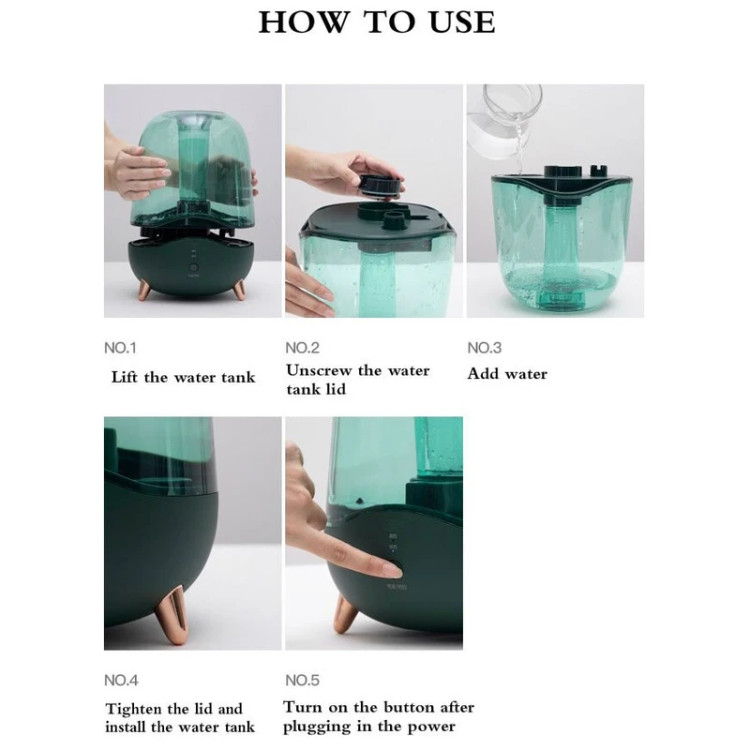 HOW TO USE

NO.1
Lift the water tank

NO.2
Unscrew the water tank lid

NO.3
Add water

NO.4
Tighten the lid and install the water tank

NO.5
Turn on the button after plugging in the power