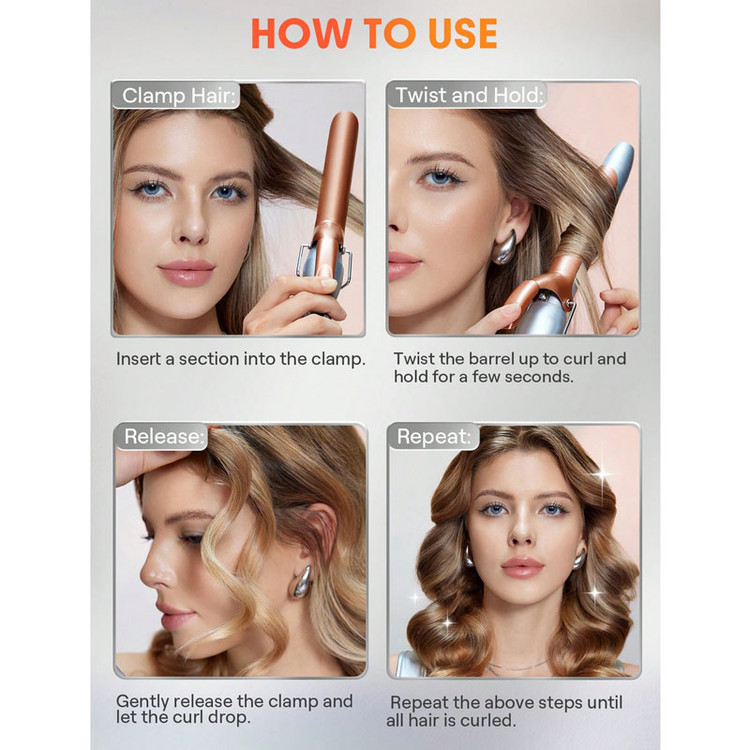 HOW TO USE

Clamp Hair:

Insert a section into the clamp.

Twist and Hold:

Twist the barrel up to curl and hold for a few seconds.

Release:

Gently release the clamp and let the curl drop.

Repeat:

Repeat the above steps until all hair is curled.